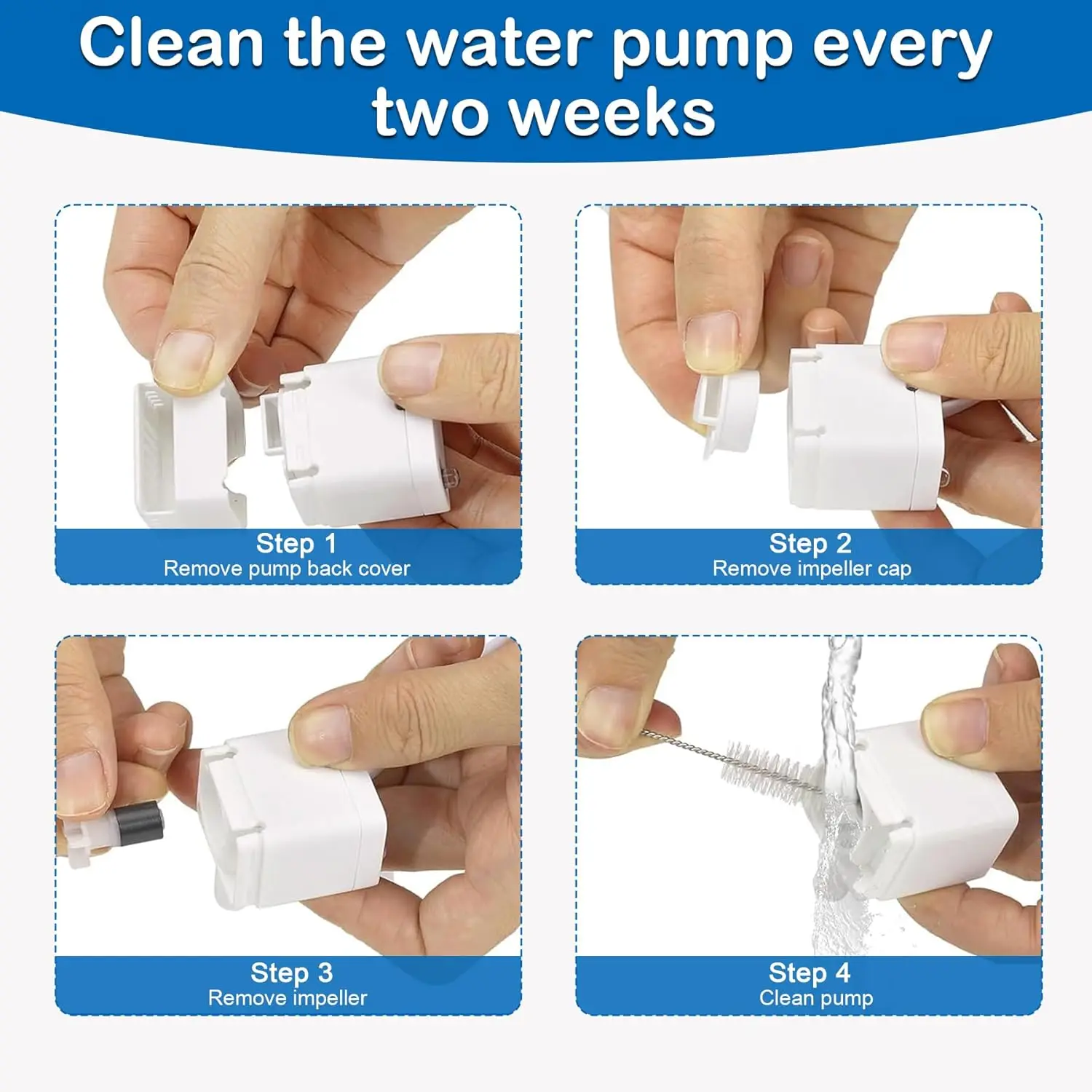 Clean the water pump every two weeks

Step 1
Remove pump back cover

Step 2
Remove impeller cap

Step 3
Remove impeller

Step 4
Clean pump