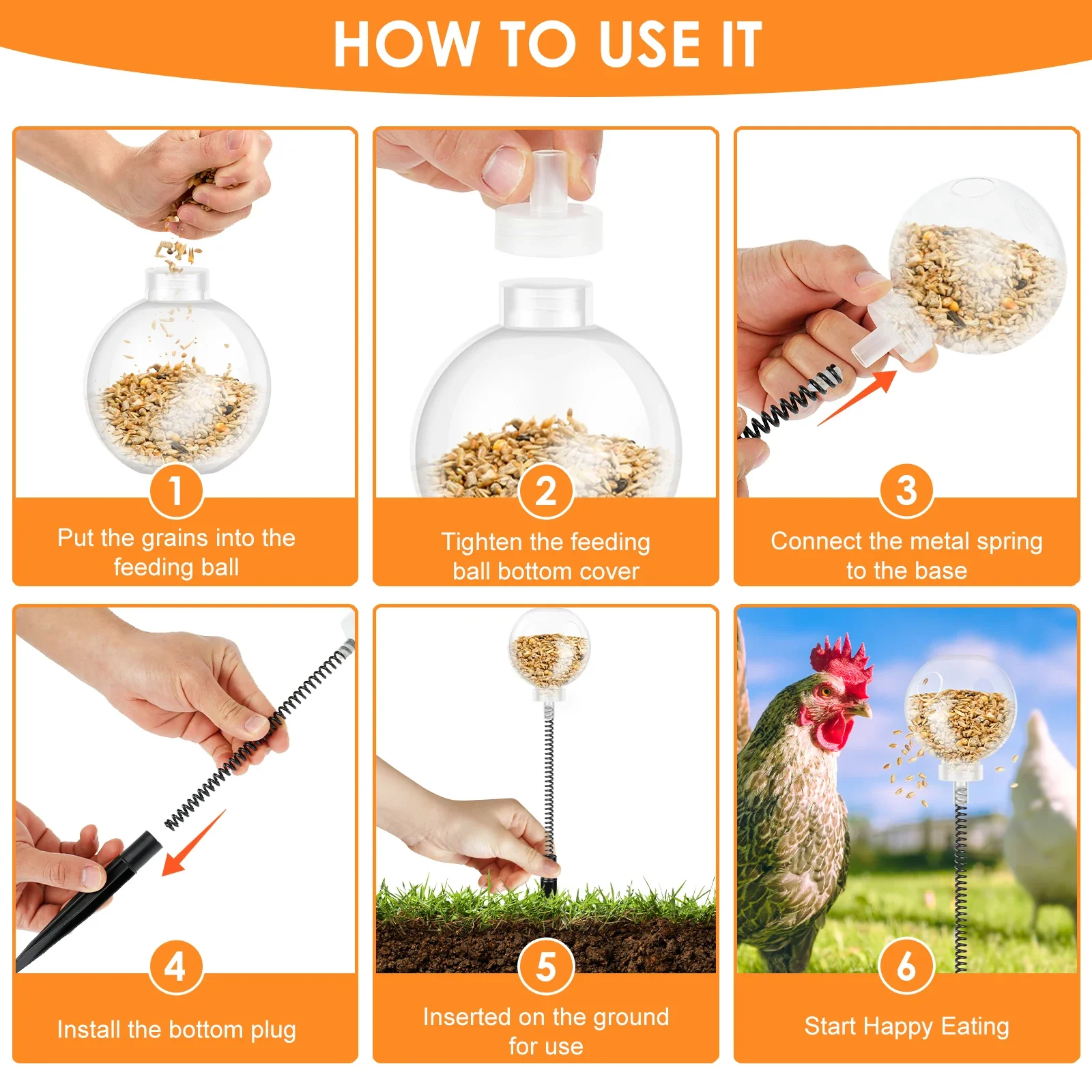 HOW TO USE IT

1
Put the grains into the feeding ball

2
Tighten the feeding ball bottom cover

3
Connect the metal spring to the base

4
Install the bottom plug

5
Inserted on the ground for use

6
Start Happy Eating