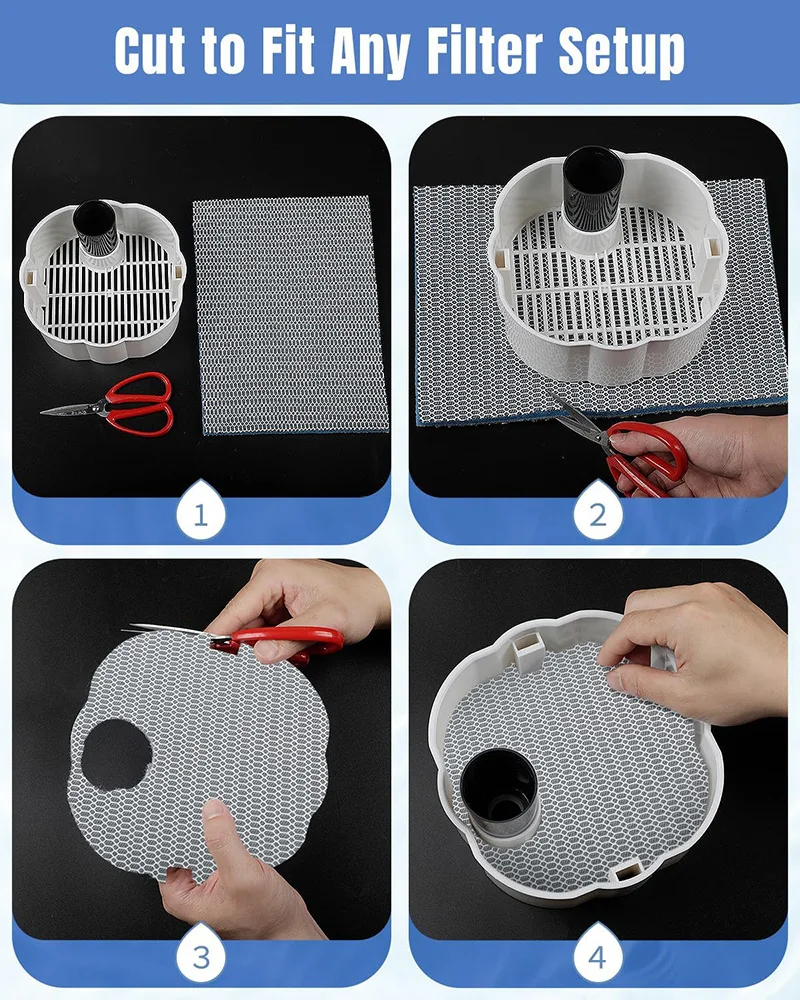 Cut to Fit Any Filter Setup

1

2

3

4