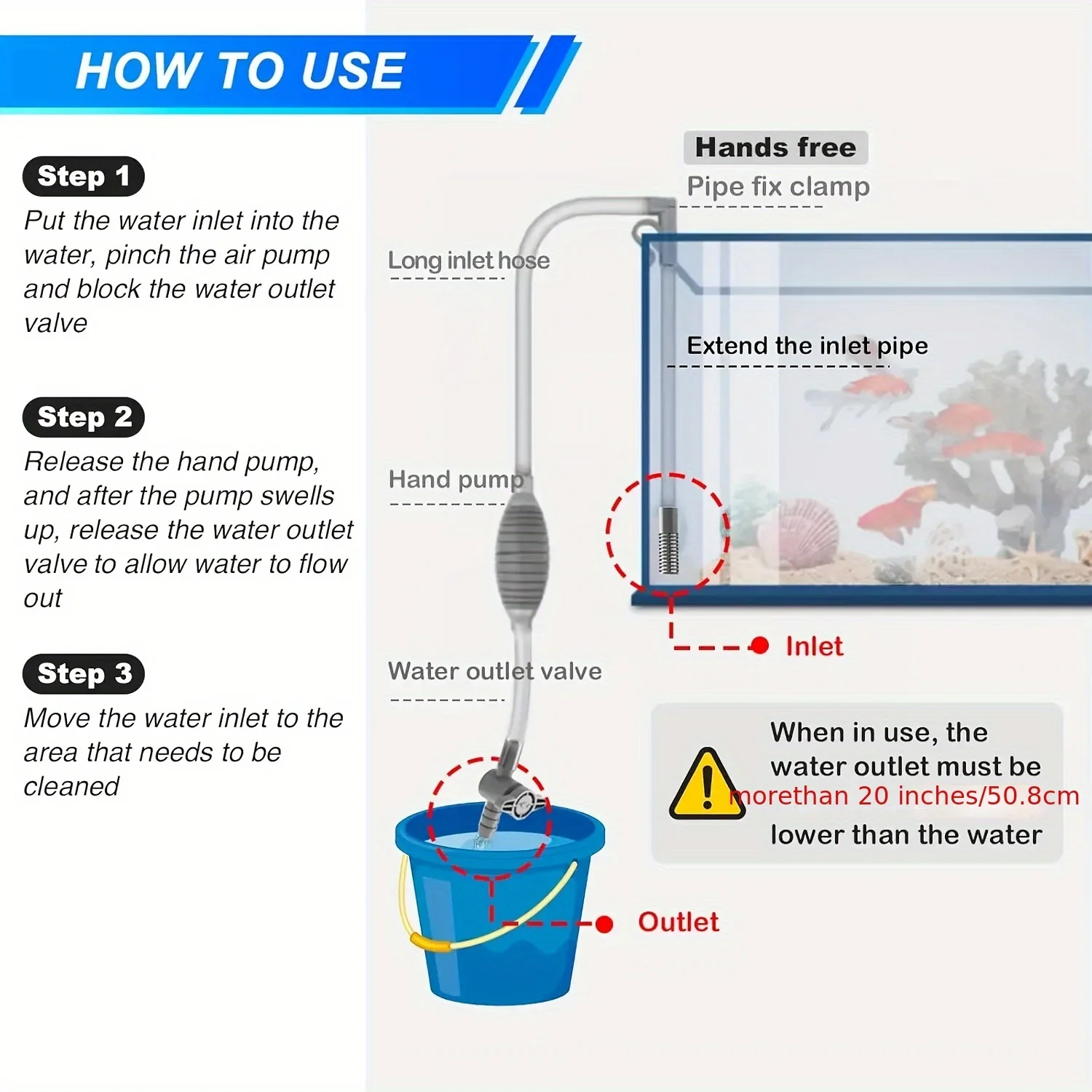 HOW TO USE

Step 1
Put the water inlet into the water, pinch the air pump and block the water outlet valve

Step 2
Release the hand pump, and after the pump swells up, release the water outlet valve to allow water to flow out

Step 3
Move the water inlet to the area that needs to be cleaned

Hands free
Pipe fix clamp

Long inlet hose

Extend the inlet pipe

Hand pump

Inlet

Water outlet valve

When in use, the water outlet must be morethan 20 inches/50.8cm lower than the water

Outlet