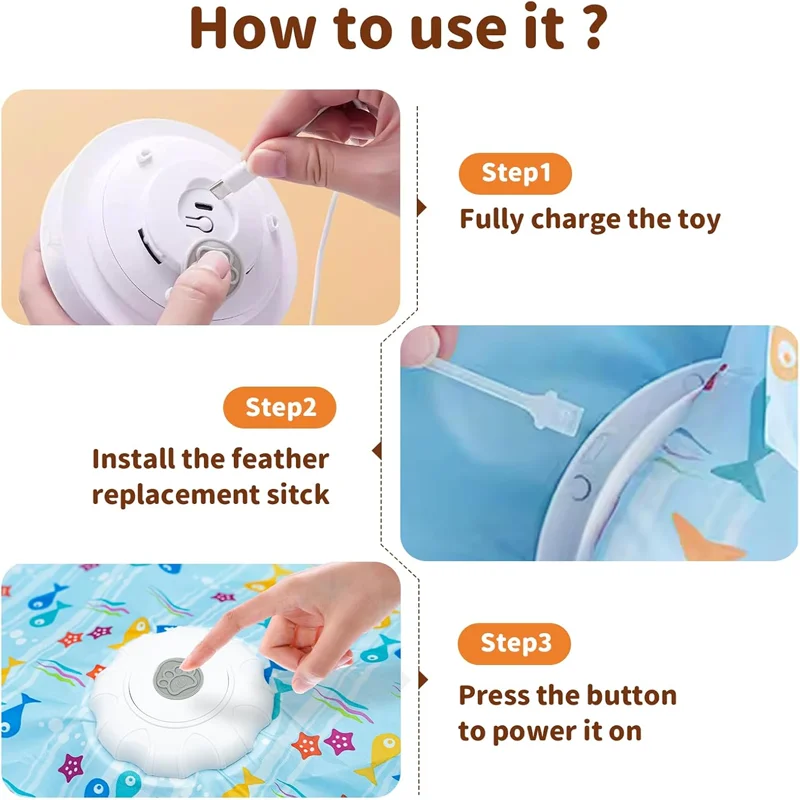 How to use it ?

Step1
Fully charge the toy

Step2
Install the feather replacement sitck

Step3
Press the button to power it on