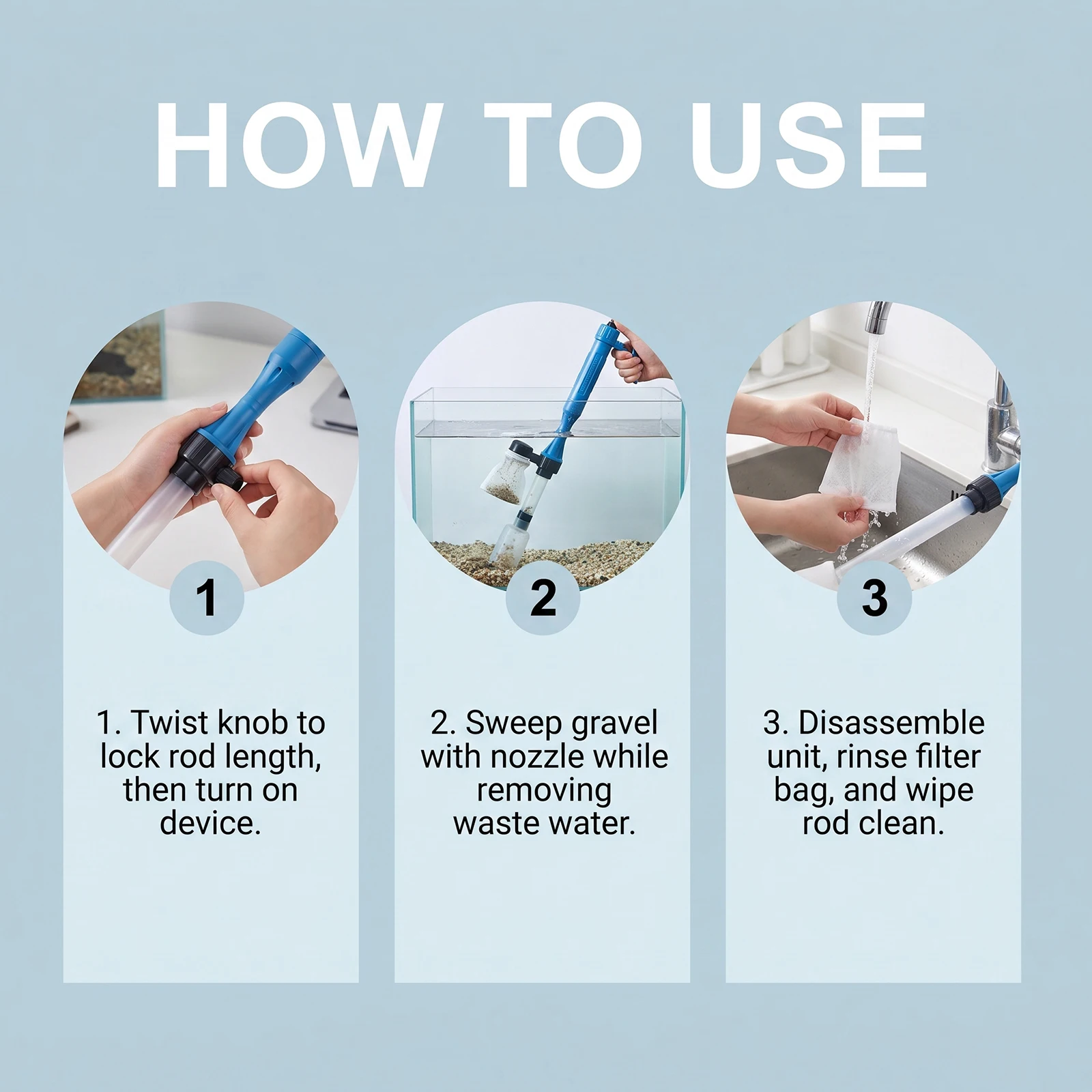 HOW TO USE

1

1. Twist knob to lock rod length, then turn on device.

2

2. Sweep gravel with nozzle while removing waste water.

3

3. Disassemble unit, rinse filter bag, and wipe rod clean.