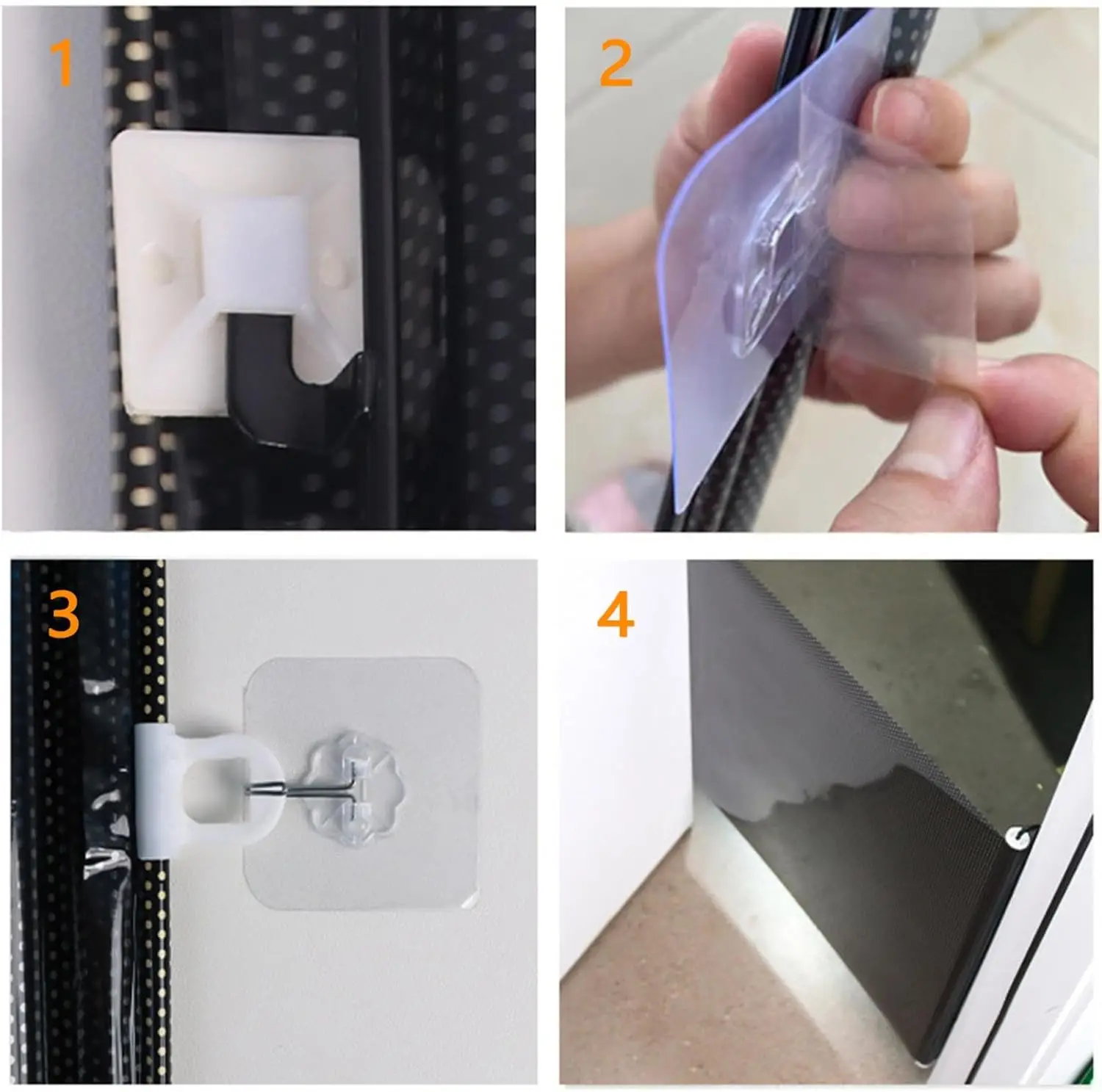 1

2

3

4