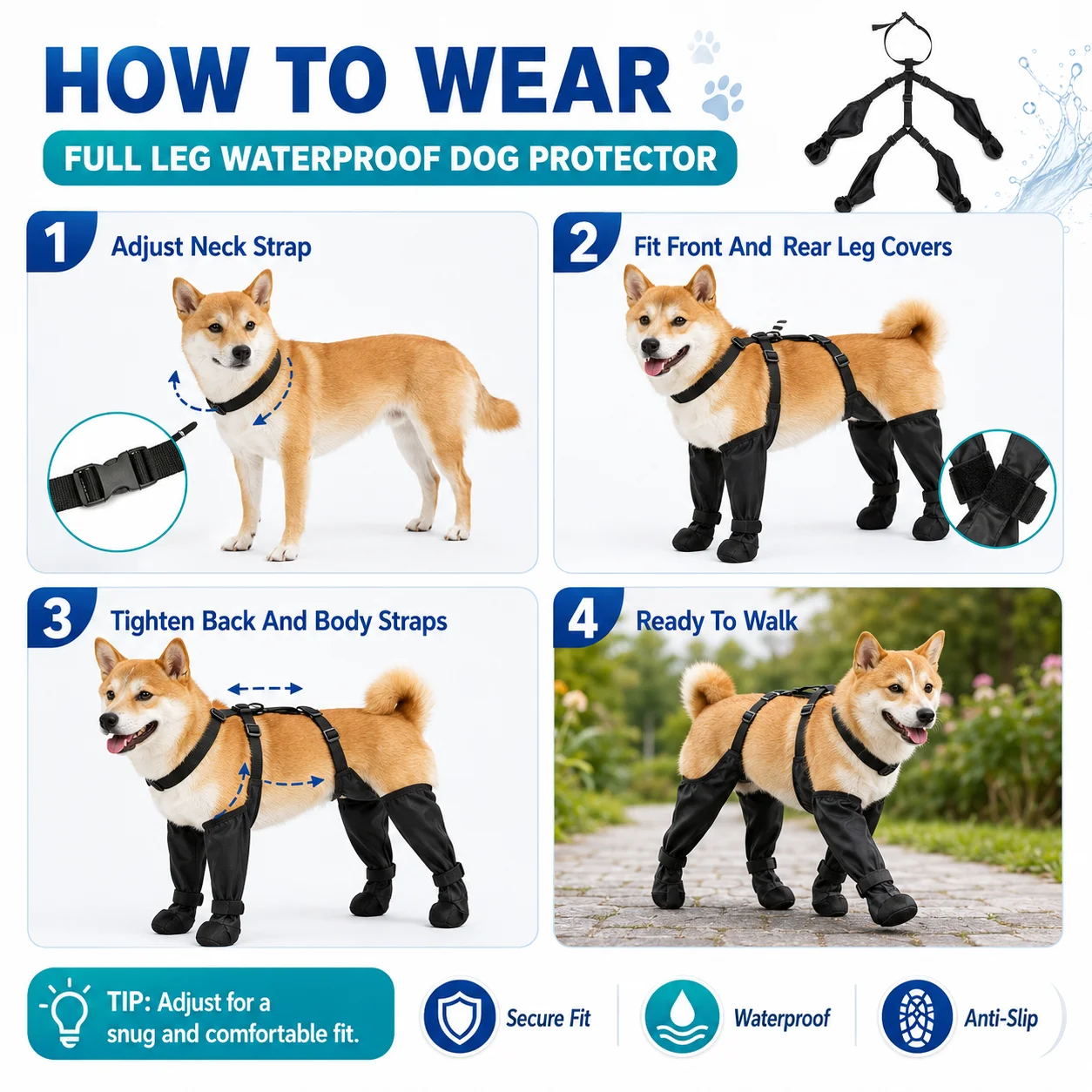 HOW TO WEAR

FULL LEG WATERPROOF DOG PROTECTOR

1 Adjust Neck Strap

2 Fit Front And Rear Leg Covers

3 Tighten Back And Body Straps

4 Ready To Walk

TIP: Adjust for a snug and comfortable fit.

Secure Fit

Waterproof

Anti-Slip