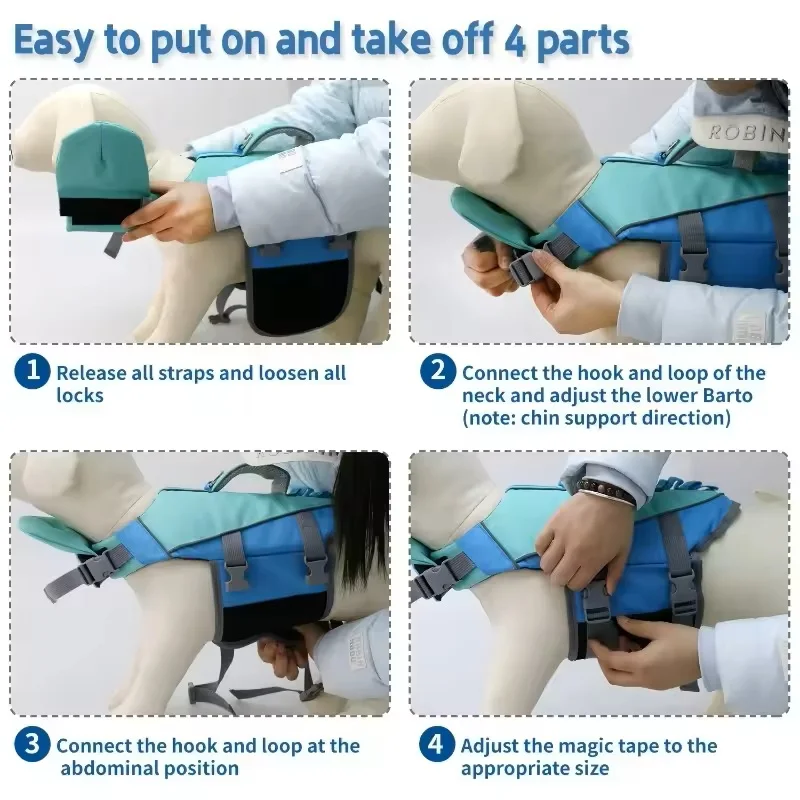 Easy to put on and take off 4 parts

ROBIN

1 Release all straps and loosen all locks

2 Connect the hook and loop of the neck and adjust the lower Barto (note: chin support direction)

3 Connect the hook and loop at the abdominal position

4 Adjust the magic tape to the appropriate size