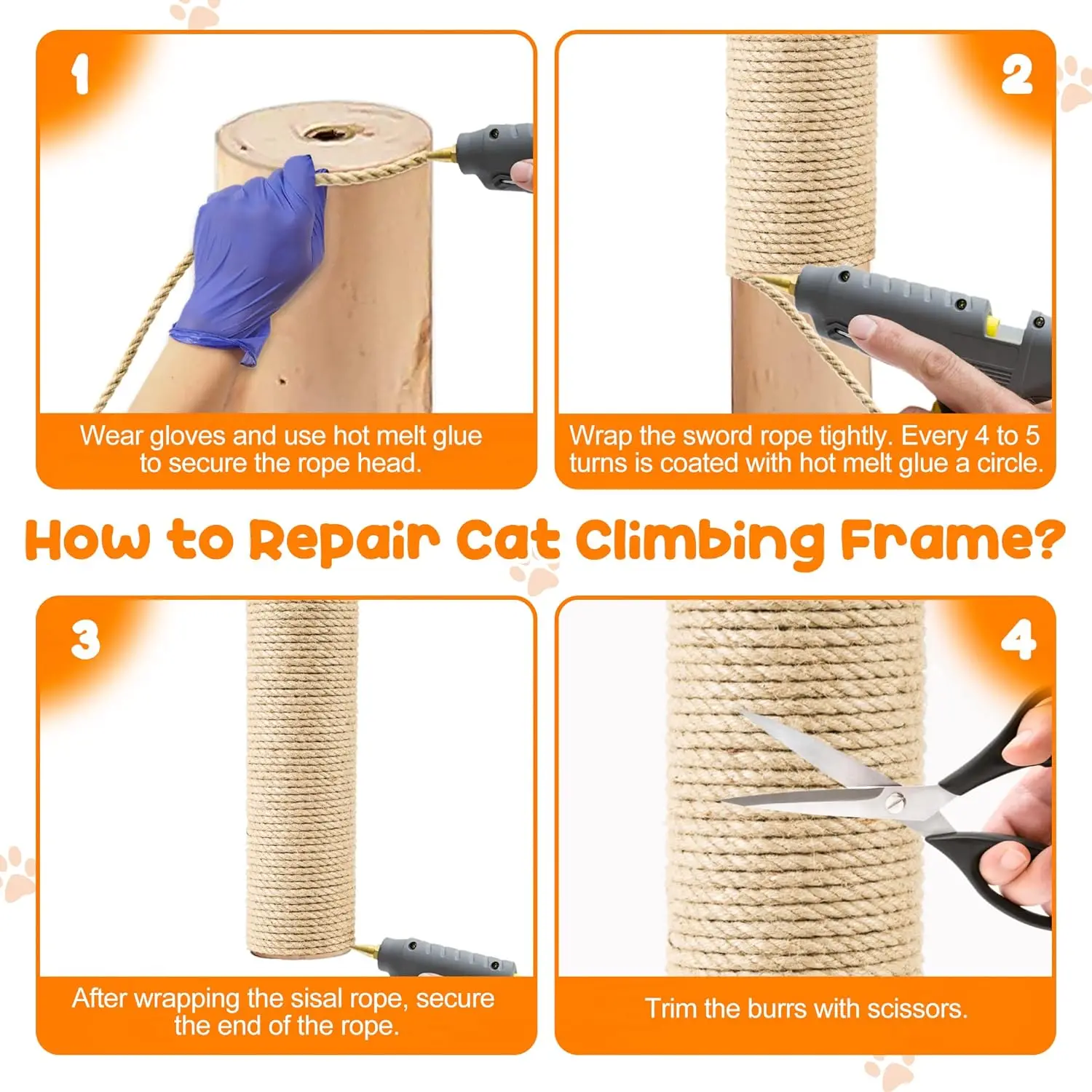 1

Wear gloves and use hot melt glue to secure the rope head.

2

Wrap the sword rope tightly. Every 4 to 5 turns is coated with hot melt glue a circle.

How to Repair Cat Climbing Frame?

3

After wrapping the sisal rope, secure the end of the rope.

4

Trim the burrs with scissors.