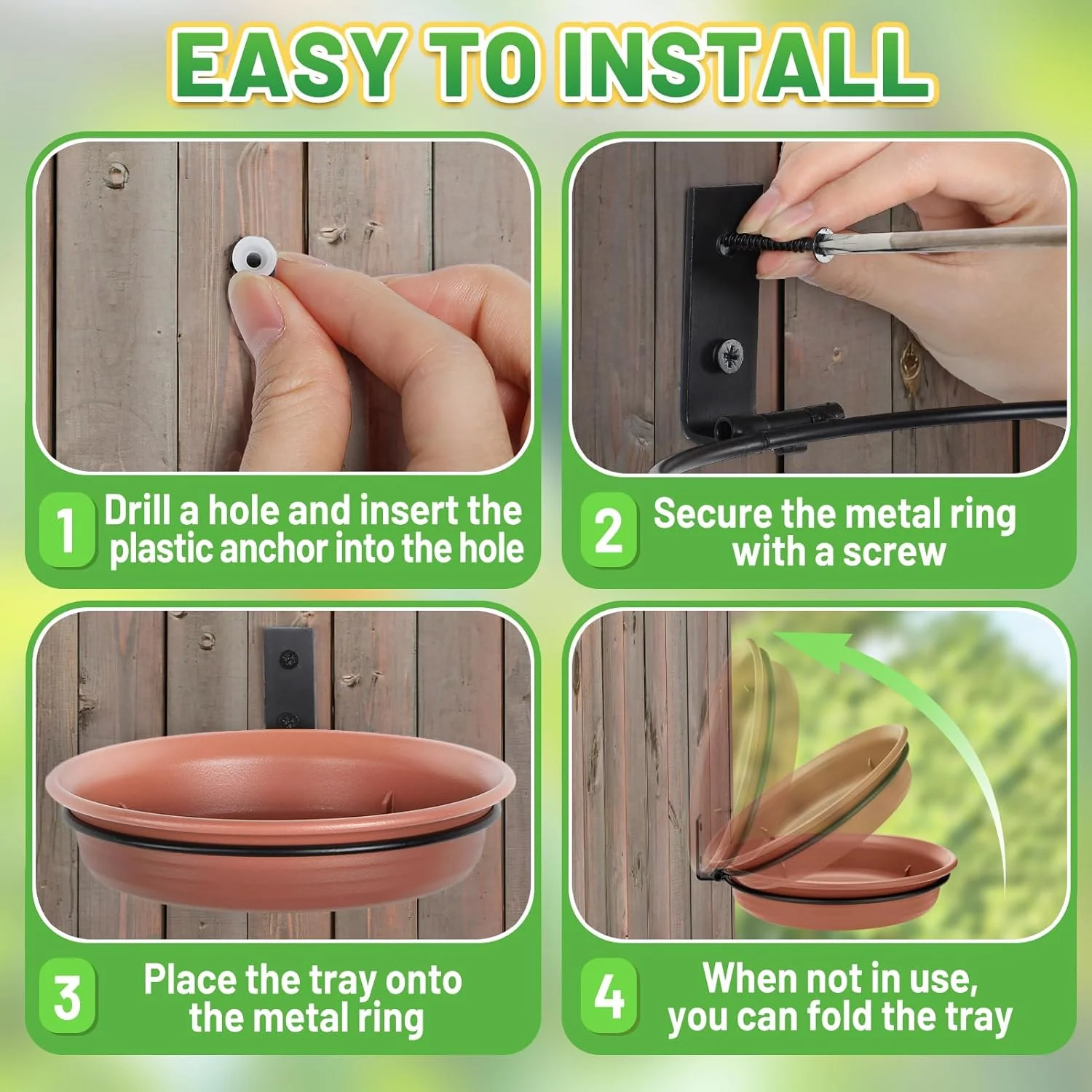 EASY TO INSTALL

1 Drill a hole and insert the plastic anchor into the hole

2 Secure the metal ring with a screw

3 Place the tray onto the metal ring

4 When not in use, you can fold the tray