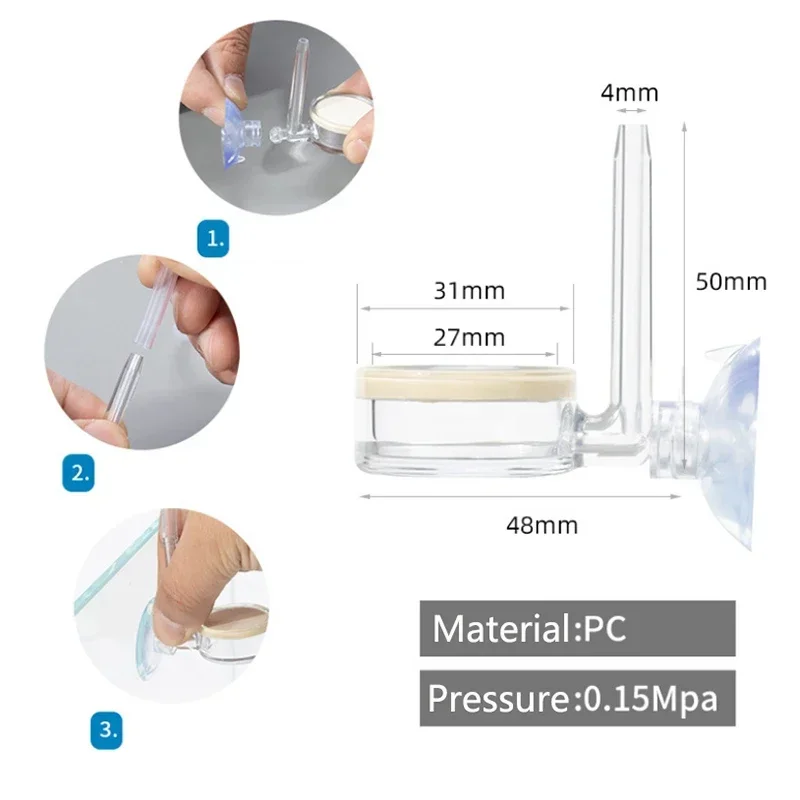 1.

2.

3.

4mm

50mm

31mm

27mm

48mm

Material:PC

Pressure:0.15Mpa