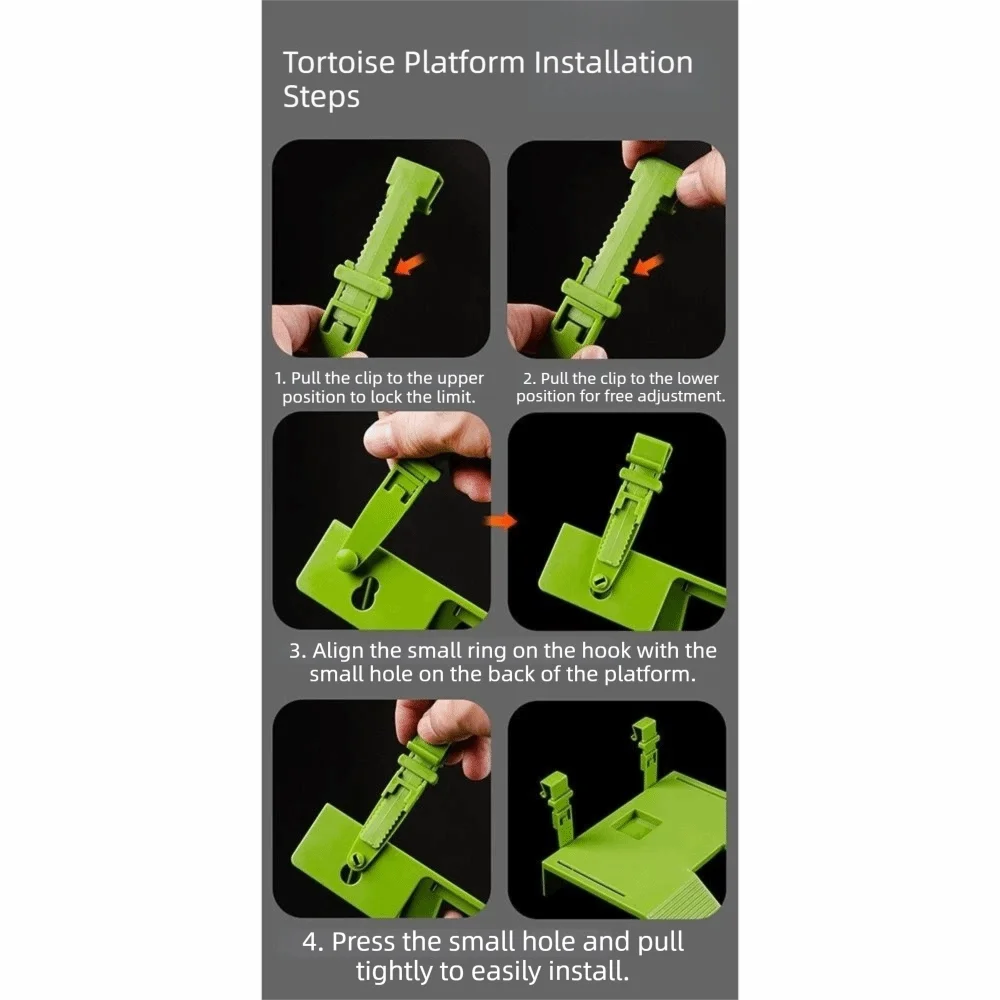 Tortoise Platform Installation Steps

1. Pull the clip to the upper position to lock the limit.

2. Pull the clip to the lower position for free adjustment.

3. Align the small ring on the hook with the small hole on the back of the platform.

4. Press the small hole and pull tightly to easily install.