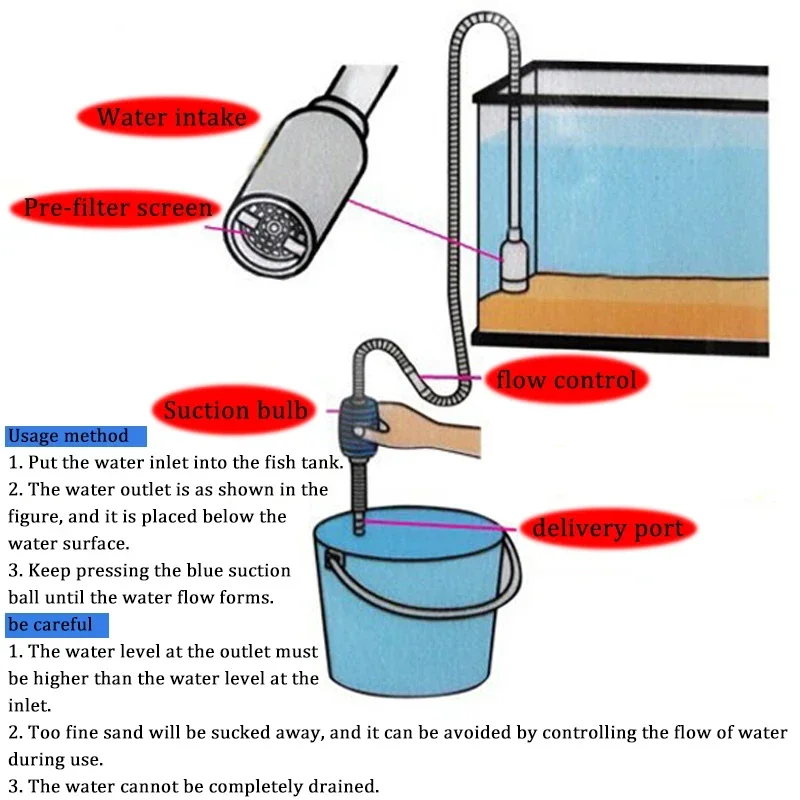 Water intake

Pre-filter screen

flow control

Suction bulb

delivery port

Usage method
1. Put the water inlet into the fish tank.
2. The water outlet is as shown in the figure, and it is placed below the water surface.
3. Keep pressing the blue suction ball until the water flow forms.

be careful
1. The water level at the outlet must be higher than the water level at the inlet.
2. Too fine sand will be sucked away, and it can be avoided by controlling the flow of water during use.
3. The water cannot be completely drained.