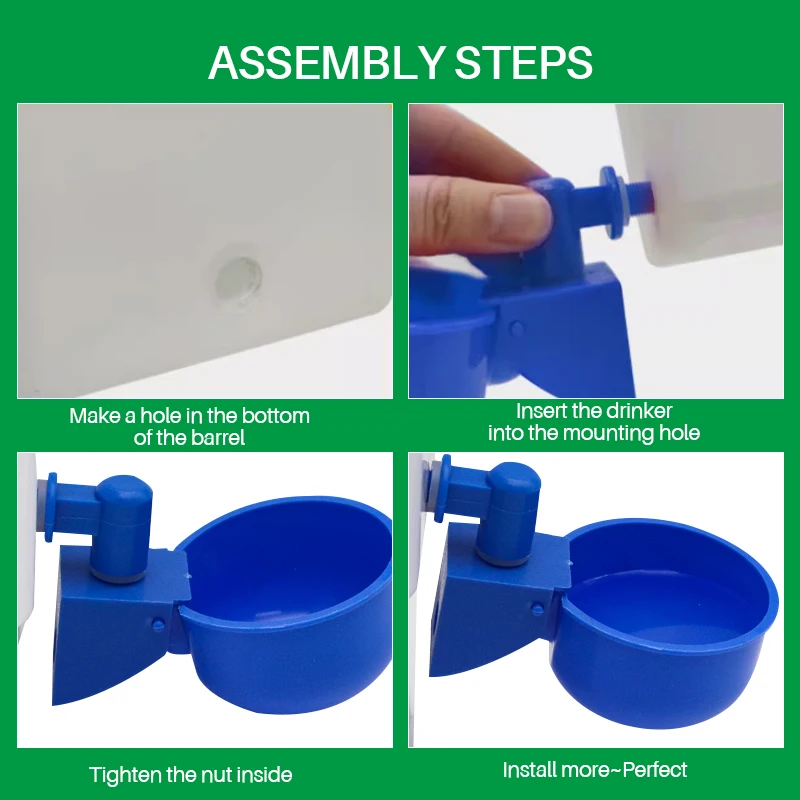 ASSEMBLY STEPS

Make a hole in the bottom of the barrel

Insert the drinker into the mounting hole

Tighten the nut inside

Install more~Perfect